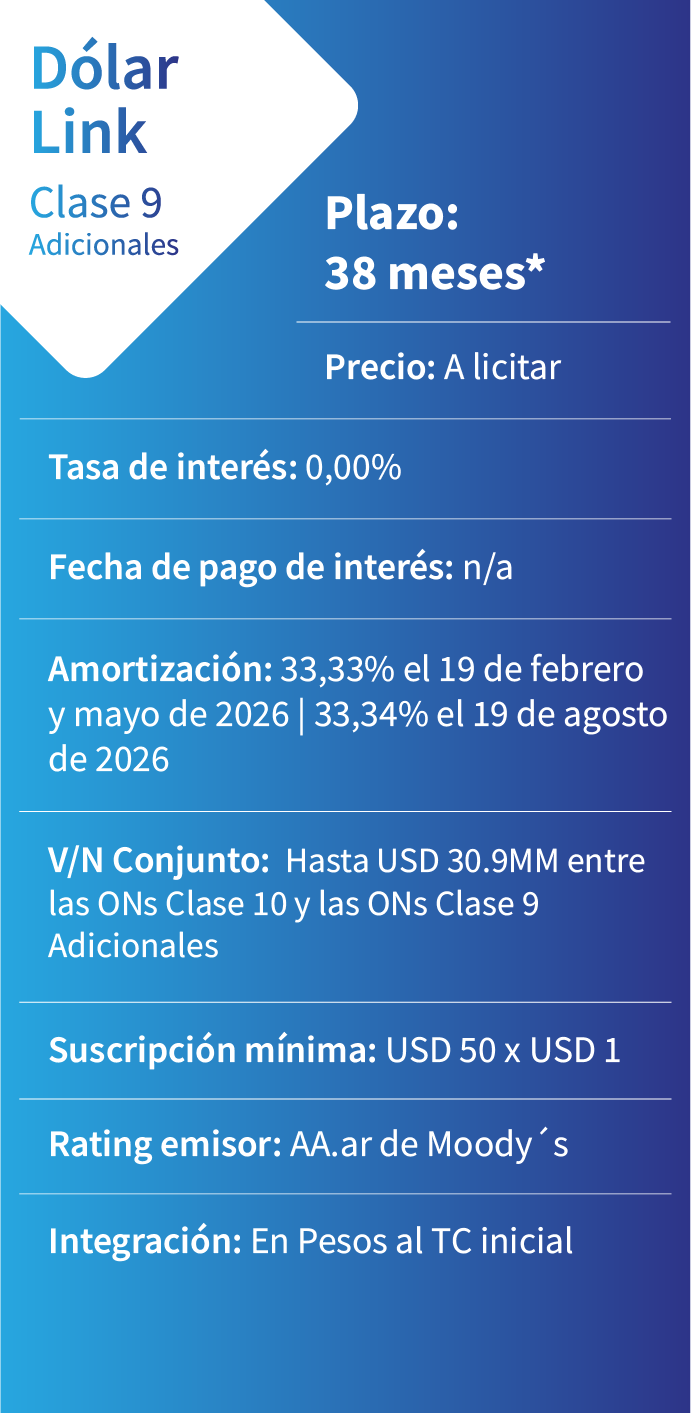 Dólar Link

Clase 9
Adicionales

Plazo:
38 meses*

Precio: A licitar

Tasa de interés: 0,00%

Fecha de pago de interés: n/a

Amortización: 33,33% el 19 de febrero y mayo de 2026 | 33,34% el 19 de agosto de 2026

V/N Conjunto: Hasta USD 30.9MM entre las ONs Clase 10 y las ONs Clase 9 Adicionales

Suscripción mínima: USD 50 x USD 1

Rating emisor: AA.ar de Moody´s

Integración: En Pesos al TC inicial